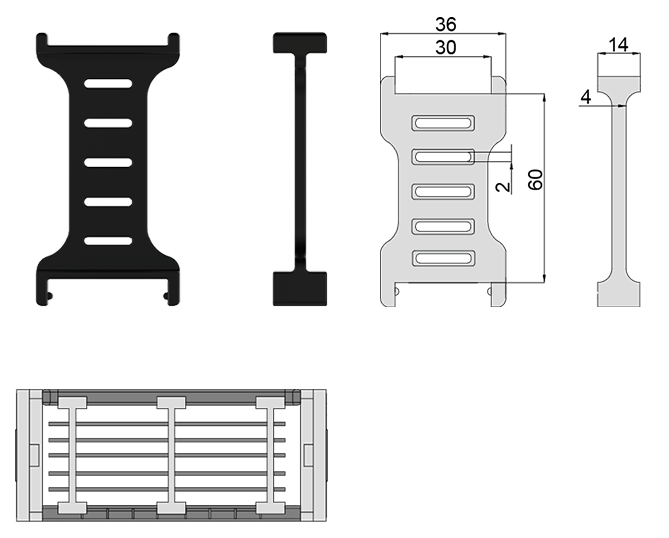 36
30
2
60
14
4